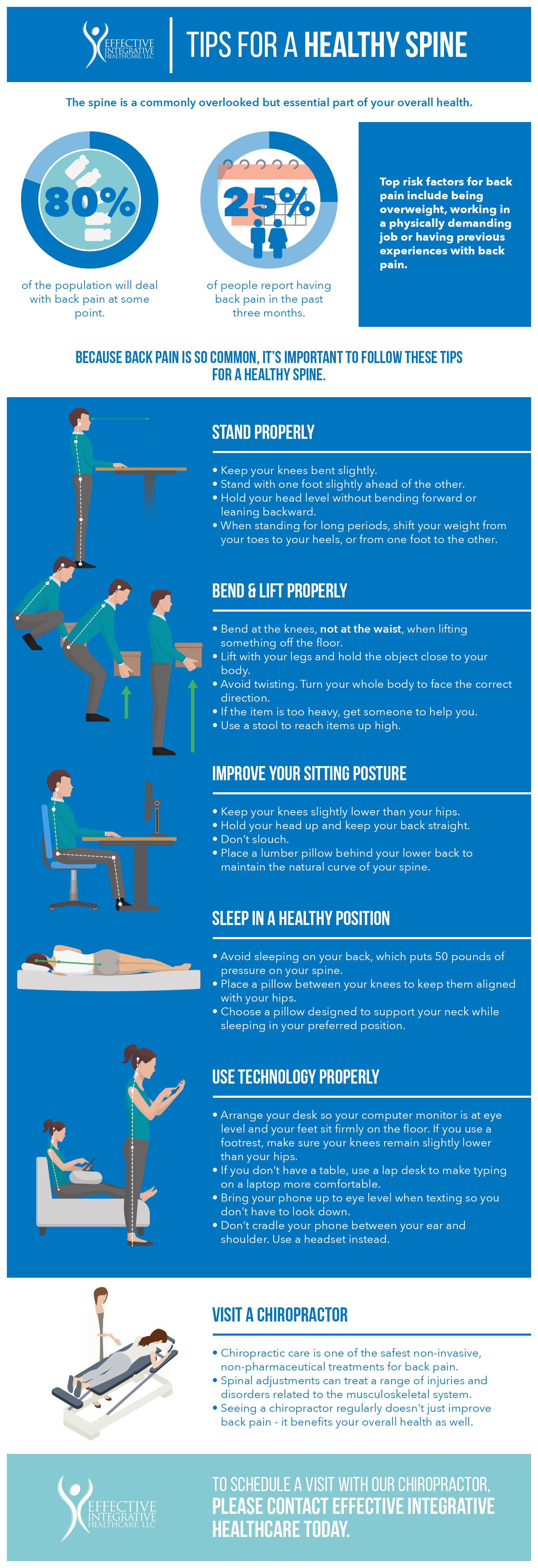 EFFECTIVE INTEGRATIVE HEALTHCARE, LLC

TIPS FOR A HEALTHY SPINE

The spine is a commonly overlooked but essential part of your overall health.

80%

of the population will deal with back pain at some point.

25%

of people report having back pain in the past three months.

Top risk factors for back pain include being overweight, working in a physically demanding job or having previous experiences with back pain.

BECAUSE BACK PAIN IS SO COMMON, IT'S IMPORTANT TO FOLLOW THESE TIPS FOR A HEALTHY SPINE.

STAND PROPERLY

• Keep your knees bent slightly.
• Stand with one foot slightly ahead of the other.
• Hold your head level without bending forward or leaning backward.
• When standing for long periods, shift your weight from your toes to your heels, or from one foot to the other.

BEND & LIFT PROPERLY

• Bend at the knees, not at the waist, when lifting something off the floor.
• Lift with your legs and hold the object close to your body.
• Avoid twisting. Turn your whole body to face the correct direction.
• If the item is too heavy, get someone to help you.
• Use a stool to reach items up high.

IMPROVE YOUR SITTING POSTURE

• Keep your knees slightly lower than your hips.
• Hold your head up and keep your back straight.
• Don't slouch.
• Place a lumber pillow behind your lower back to maintain the natural curve of your spine.

SLEEP IN A HEALTHY POSITION

• Avoid sleeping on your back, which puts 50 pounds of pressure on your spine.
• Place a pillow between your knees to keep them aligned with your hips.
• Choose a pillow designed to support your neck while sleeping in your preferred position.

USE TECHNOLOGY PROPERLY

• Arrange your desk so your computer monitor is at eye level and your feet sit firmly on the floor. If you use a footrest, make sure your knees remain slightly lower than your hips.
• If you don't have a table, use a lap desk to make typing on a laptop more comfortable.
• Bring your phone up to eye level when texting so you don't have to look down.
• Don't cradle your phone between your ear and shoulder. Use a headset instead.

VISIT A CHIROPRACTOR

• Chiropractic care is one of the safest non-invasive, non-pharmaceutical treatments for back pain.
• Spinal adjustments can treat a range of injuries and disorders related to the musculoskeletal system.
• Seeing a chiropractor regularly doesn't just improve back pain - it benefits your overall health as well.

EFFECTIVE INTEGRATIVE HEALTHCARE, LLC

TO SCHEDULE A VISIT WITH OUR CHIROPRACTOR, PLEASE CONTACT EFFECTIVE INTEGRATIVE HEALTHCARE TODAY.